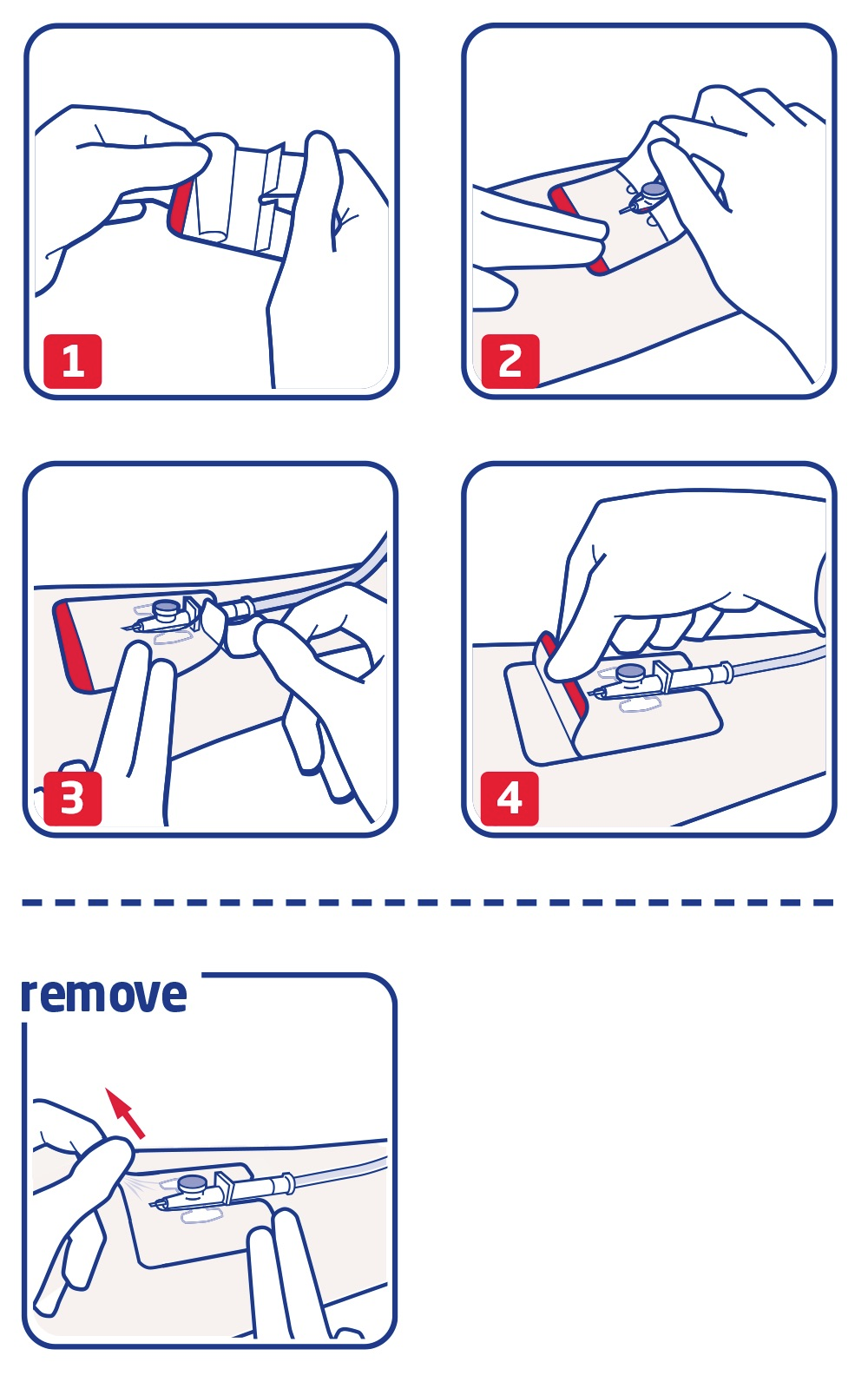 1

2

3

4

remove